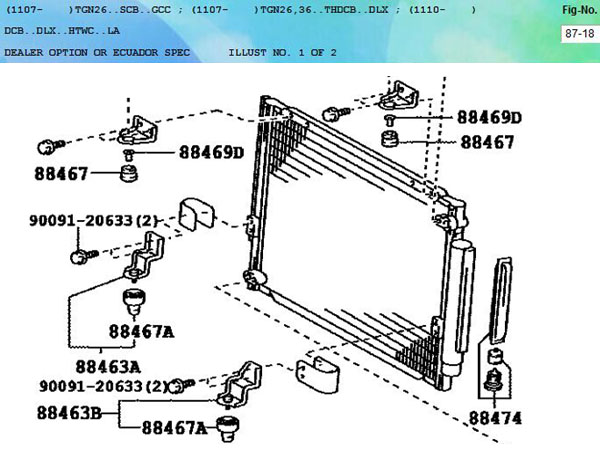 (1107-     )TGN26..SCB..GCC ; (1107-     )TGN26,36..THDCB..DLX ; (1110-     )

DCB..DLX..HTWC..LA

DEALER OPTION OR ECUADOR SPEC        ILLUST NO. 1 OF 2

Fig-No.

87-18

88469D
88467
88469D
88467
90091-20633(2)
88467A
88463A
90091-20633(2)
88463B
88467A
88474